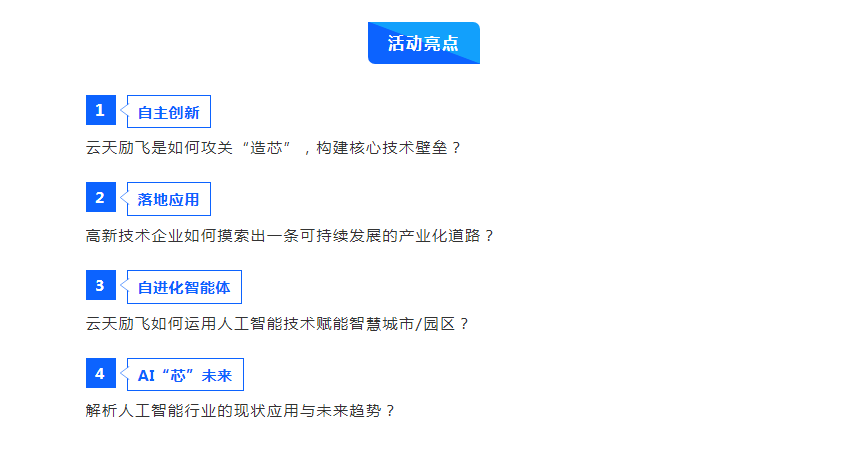 活动亮点

1 自主创新

云天励飞是如何攻关“造芯”，构建核心技术壁垒？

2 落地应用

高新技术企业如何摸索出一条可持续发展的产业化道路？

3 自进化智能体

云天励飞如何运用人工智能技术赋能智慧城市/园区？

4 AI“芯”未来

解析人工智能行业的现状应用与未来趋势？